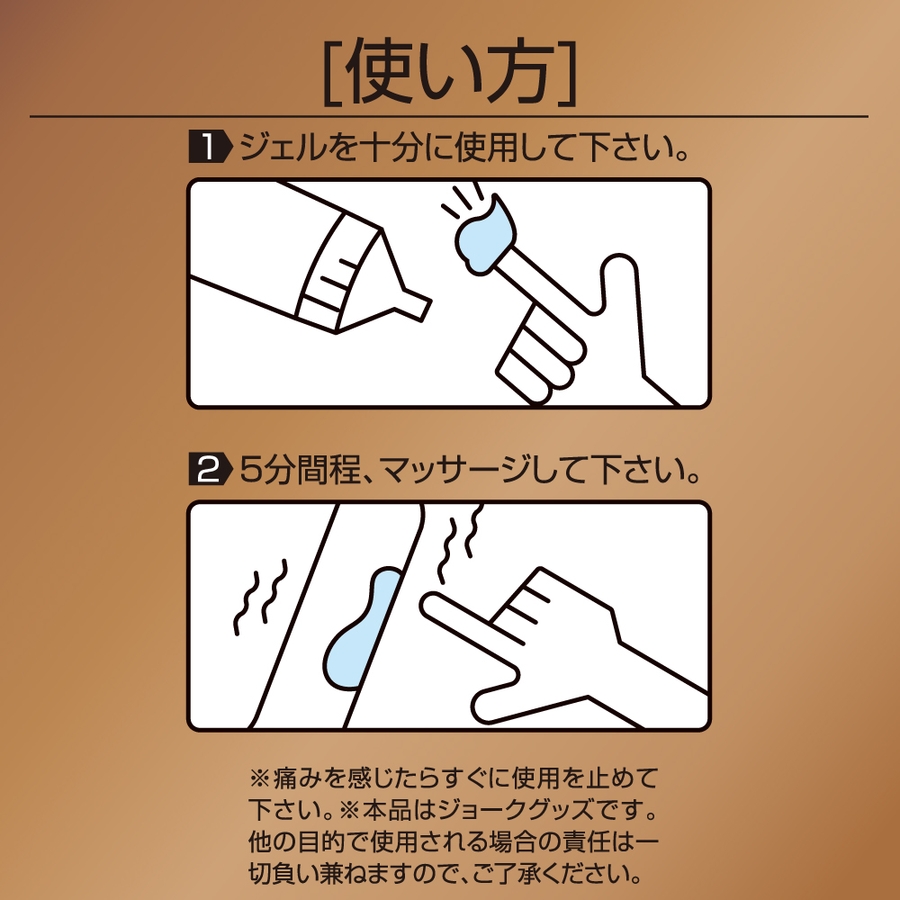 [使い方]

1 ジェルを十分に使用して下さい。

2 5分間程、マッサージして下さい。

※痛みを感じたらすぐに使用を止めて下さい。※本品はジョークグッズです。他の目的で使用される場合の責任は一切負い兼ねますので、ご了承ください。